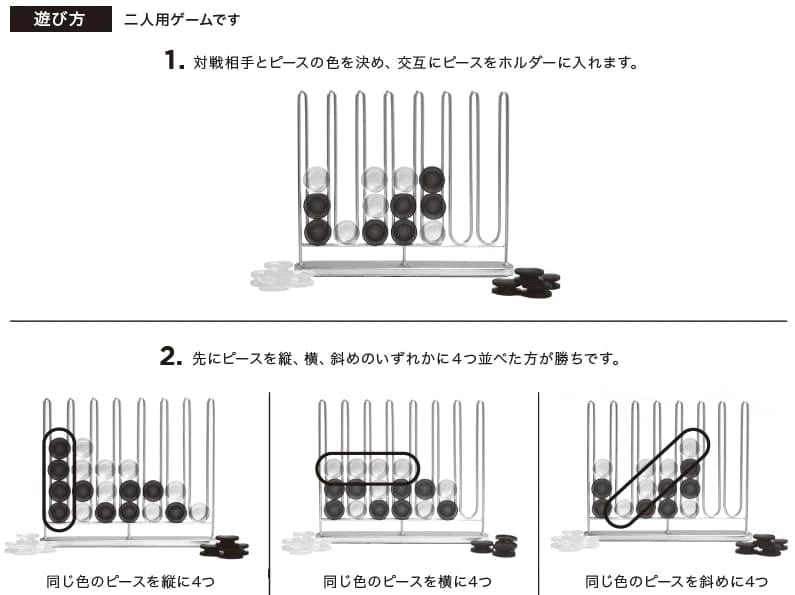 遊び方 二人用ゲームです

1. 対戦相手とピースの色を決め、交互にピースをホルダーに入れます。

2. 先にピースを縦、横、斜めのいずれかに4つ並べた方が勝ちです。

同じ色のピースを縦に4つ

同じ色のピースを横に4つ

同じ色のピースを斜めに4つ